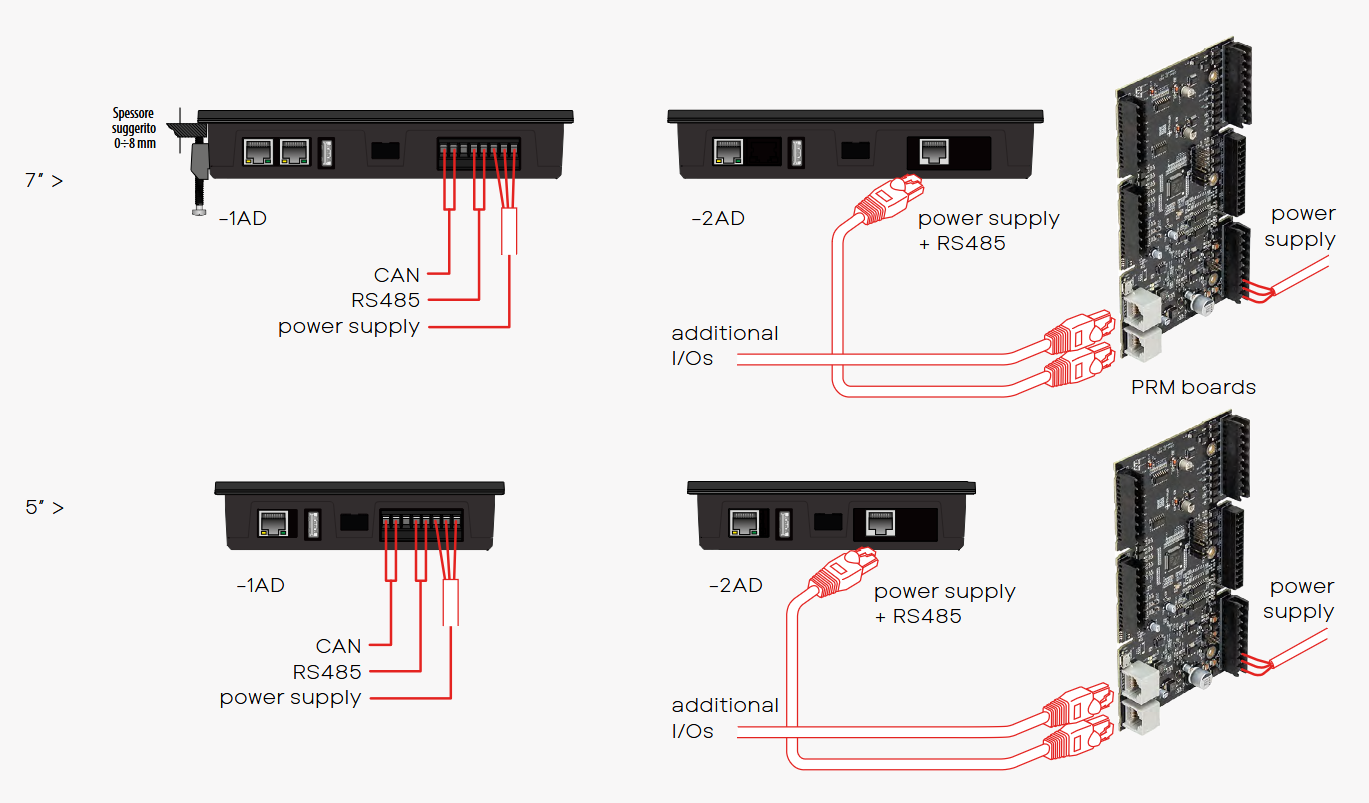 Spessore suggerito 0÷8 mm

7" >

-1AD

CAN
RS485
power supply

-2AD

power supply + RS485

additional I/Os

power supply

PRM boards

5" >

-1AD

CAN
RS485
power supply

-2AD

power supply + RS485

additional I/Os

power supply